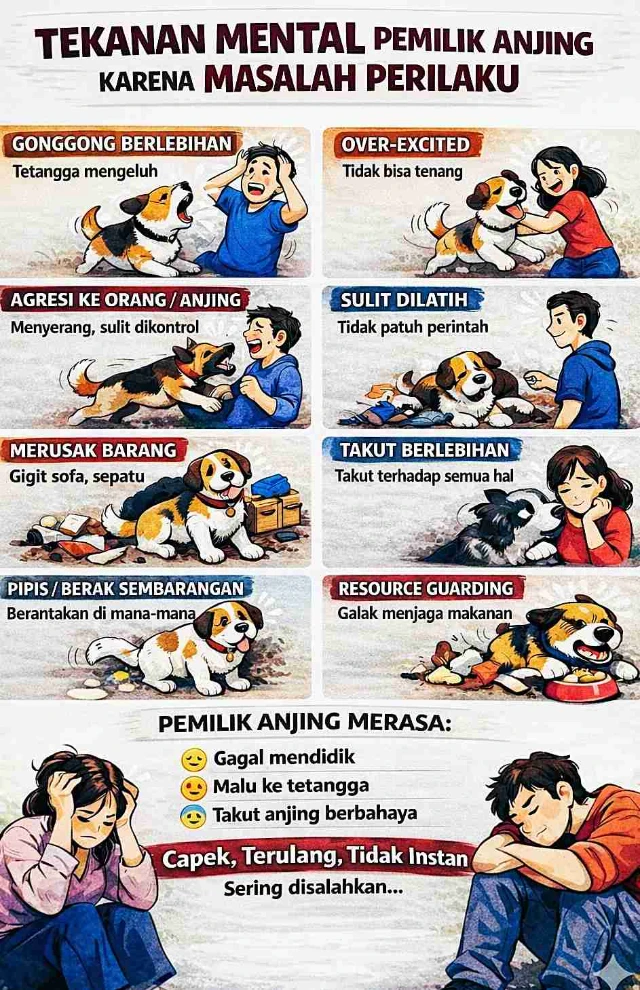 TEKANAN MENTAL PEMILIK ANJING KARENA MASALAH PERILAKU

GONGGONG BERLEBIHAN
Tetangga mengeluh

OVER-EXCITED
Tidak bisa tenang

AGRESI KE ORANG / ANJING
Menyerang, sulit dikontrol

SULIT DILATIH
Tidak patuh perintah

MERUSAK BARANG
Gigit sofa, sepatu

TAKUT BERLEBIHAN
Takut terhadap semua hal

PIPIS / BERAK SEMBARANGAN
Berantakan di mana-mana

RESOURCE GUARDING
Galak menjaga makanan

PEMILIK ANJING MERASA:
Gagal mendidik
Malu ke tetangga
Takut anjing berbahaya

Capek, Terulang, Tidak Instan
Sering disalahkan...