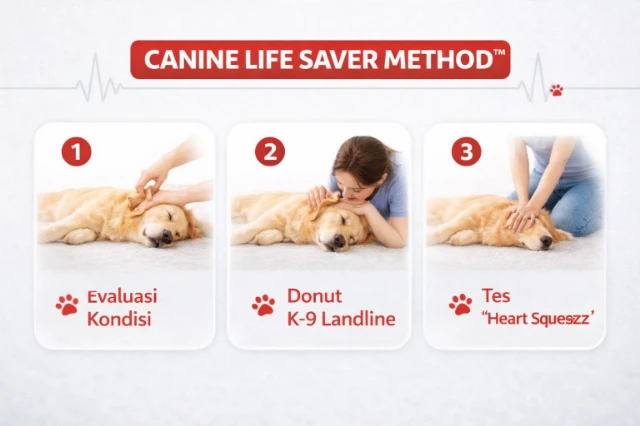 CANINE LIFE SAVER METHOD™

1

Evaluasi Kondisi

2

Donut K-9 Landline

3

Tes "Heart Squeszz'