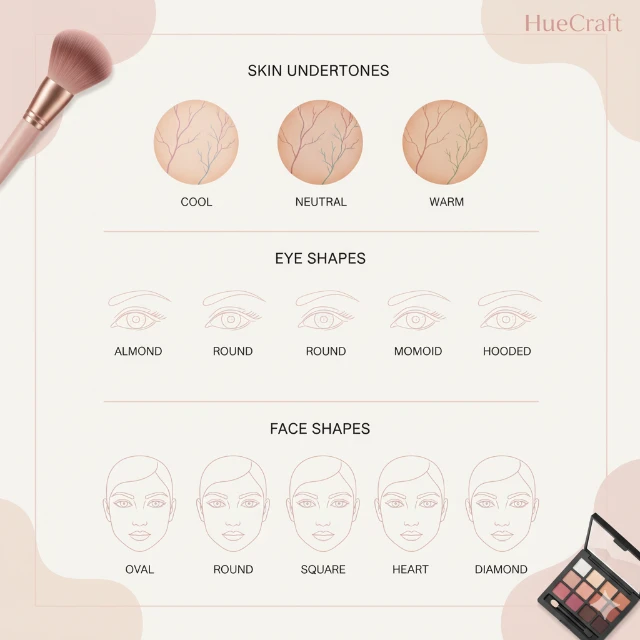 HueCraft

SKIN UNDERTONES

COOL NEUTRAL WARM

EYE SHAPES

ALMOND ROUND ROUND MOMOID HOODED

FACE SHAPES

OVAL ROUND SQUARE HEART DIAMOND