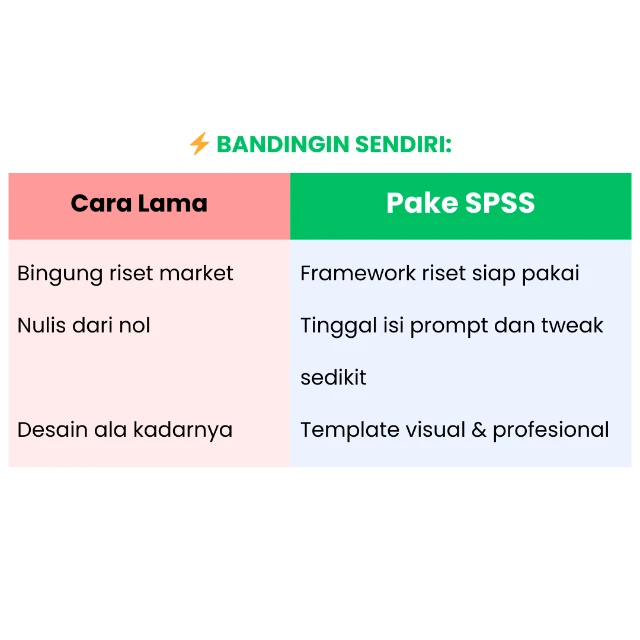 ⚡ BANDINGIN SENDIRI:

| Cara Lama | Pake SPSS |
|---|---|
| Bingung riset market | Framework riset siap pakai |
| Nulis dari nol | Tinggal isi prompt dan tweak sedikit |
| Desain ala kadarnya | Template visual & profesional |