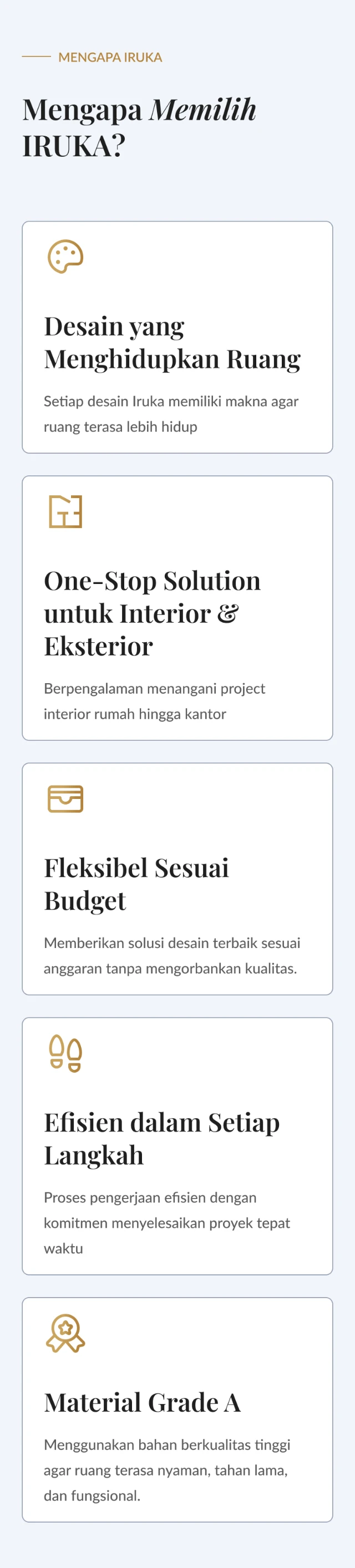 MENGAPA IRUKA

Mengapa Memilih IRUKA?

Desain yang Menghidupkan Ruang

Setiap desain Iruka memiliki makna agar ruang terasa lebih hidup

One-Stop Solution untuk Interior & Eksterior

Berpengalaman menangani project interior rumah hingga kantor

Fleksibel Sesuai Budget

Memberikan solusi desain terbaik sesuai anggaran tanpa mengorbankan kualitas.

Efisien dalam Setiap Langkah

Proses pengerjaan efisien dengan komitmen menyelesaikan proyek tepat waktu

Material Grade A

Menggunakan bahan berkualitas tinggi agar ruang terasa nyaman, tahan lama, dan fungsional.